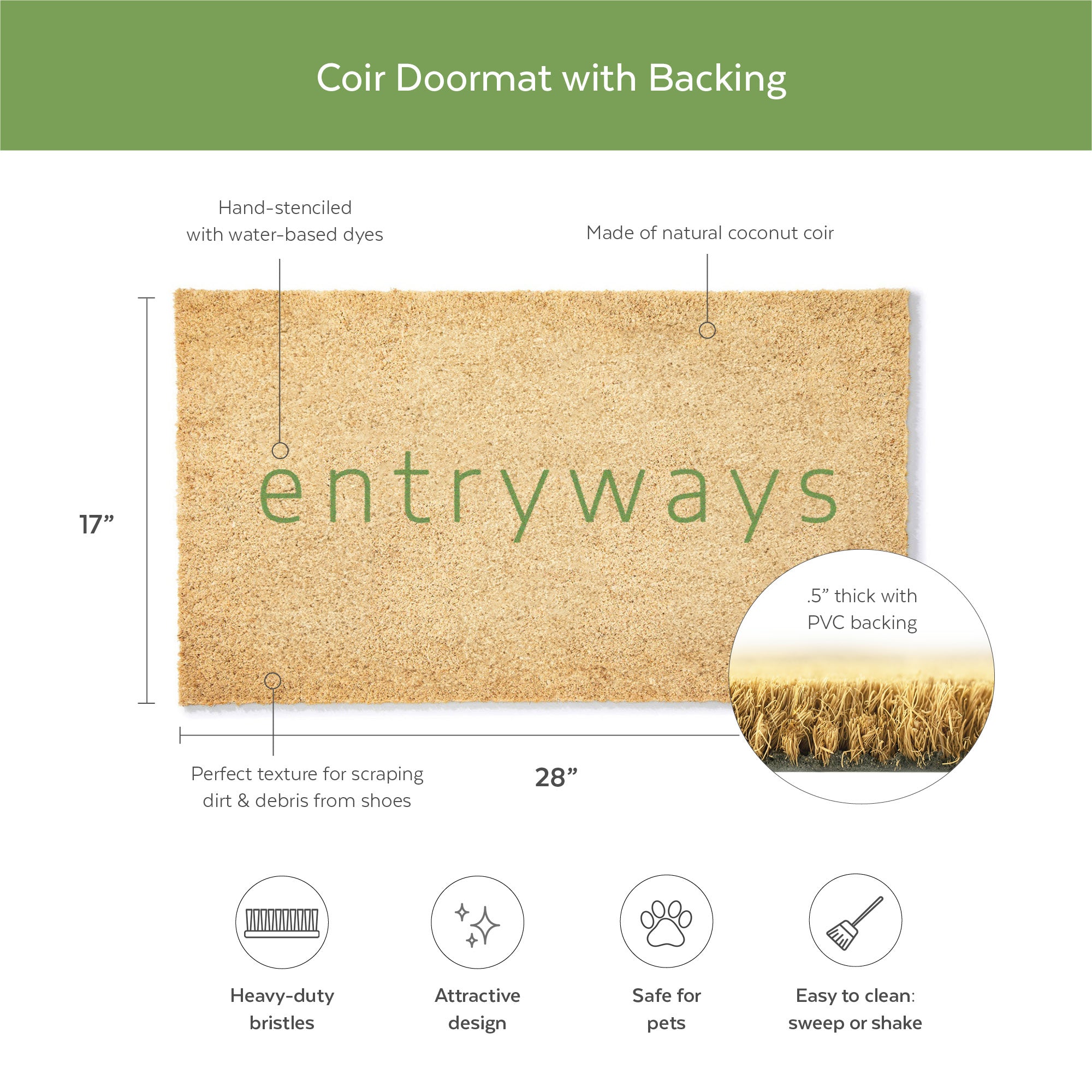 Coir Doormat with Backing

Hand-stenciled with water-based dyes

Made of natural coconut coir

17”

entryways

.5” thick with PVC backing

Perfect texture for scraping dirt & debris from shoes

28”

Heavy-duty bristles

Attractive design

Safe for pets

Easy to clean: sweep or shake