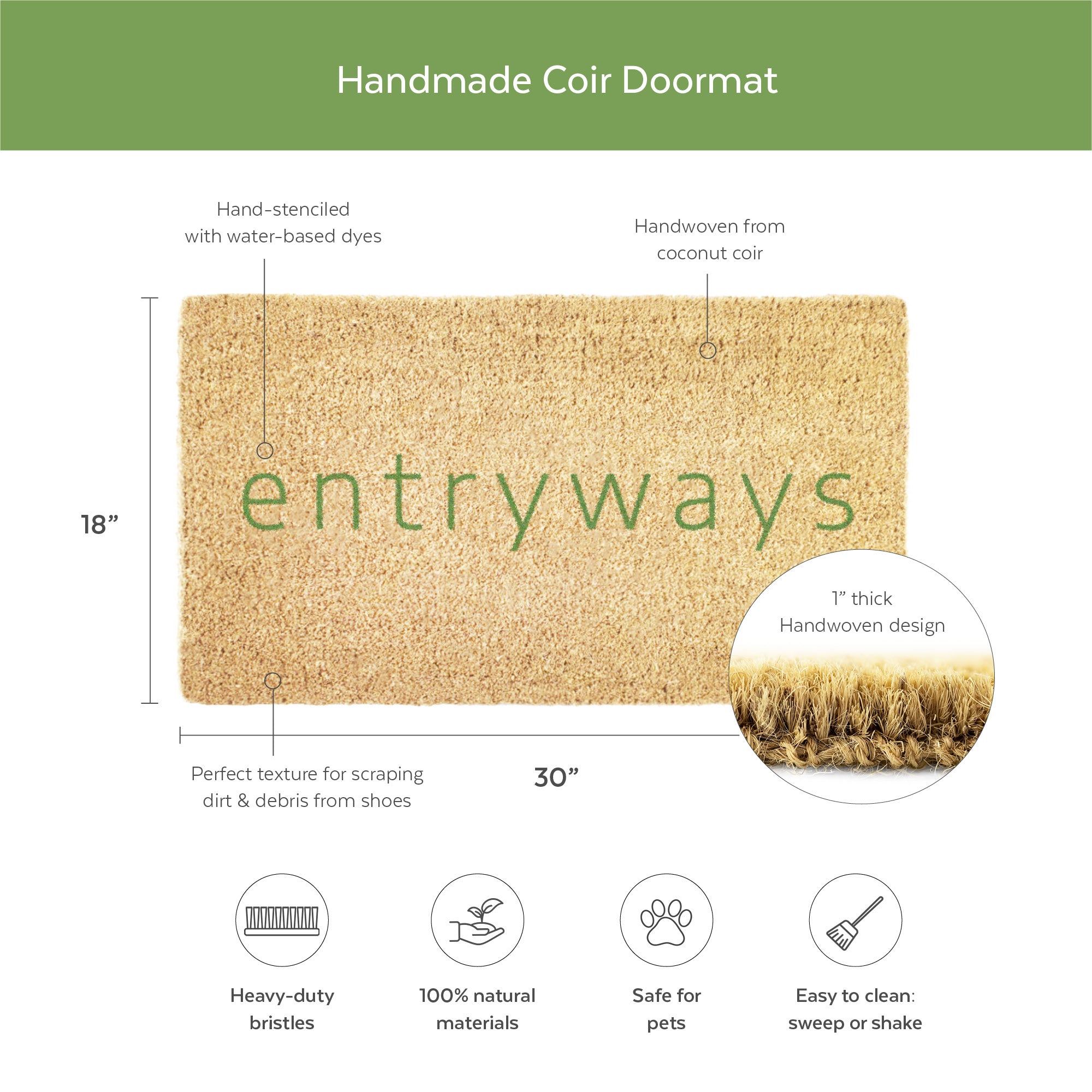 Handmade Coir Doormat

Hand-stenciled with water-based dyes

Handwoven from coconut coir

18”

entryways

1” thick
Handwoven design

Perfect texture for scraping dirt & debris from shoes

30”

Heavy-duty bristles

100% natural materials

Safe for pets

Easy to clean: sweep or shake