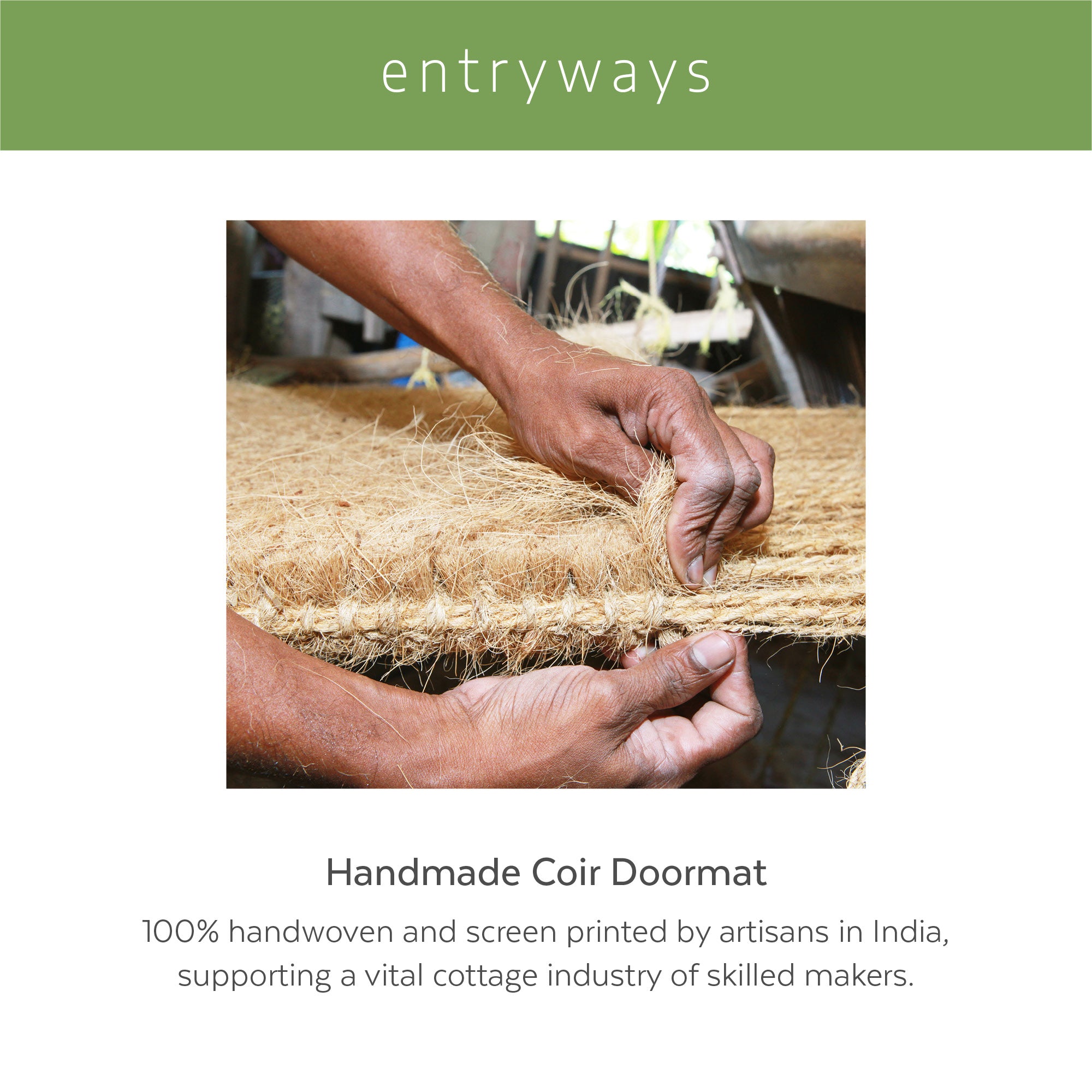 entryways

Handmade Coir Doormat

100% handwoven and screen printed by artisans in India, supporting a vital cottage industry of skilled makers.