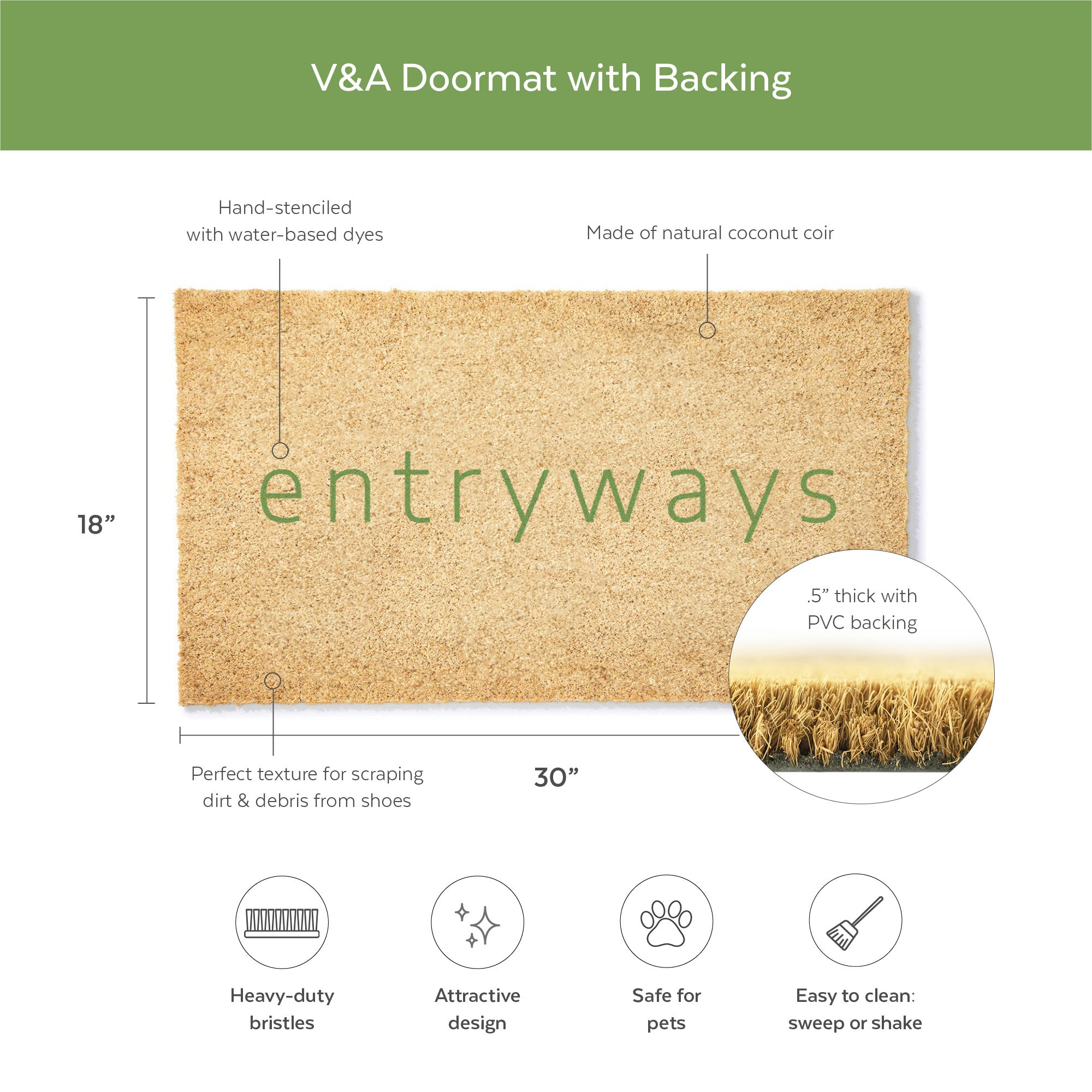 V&A Doormat with Backing

Hand-stenciled with water-based dyes

Made of natural coconut coir

18"

entryways

.5" thick with PVC backing

Perfect texture for scraping dirt & debris from shoes

30"

Heavy-duty bristles

Attractive design

Safe for pets

Easy to clean: sweep or shake