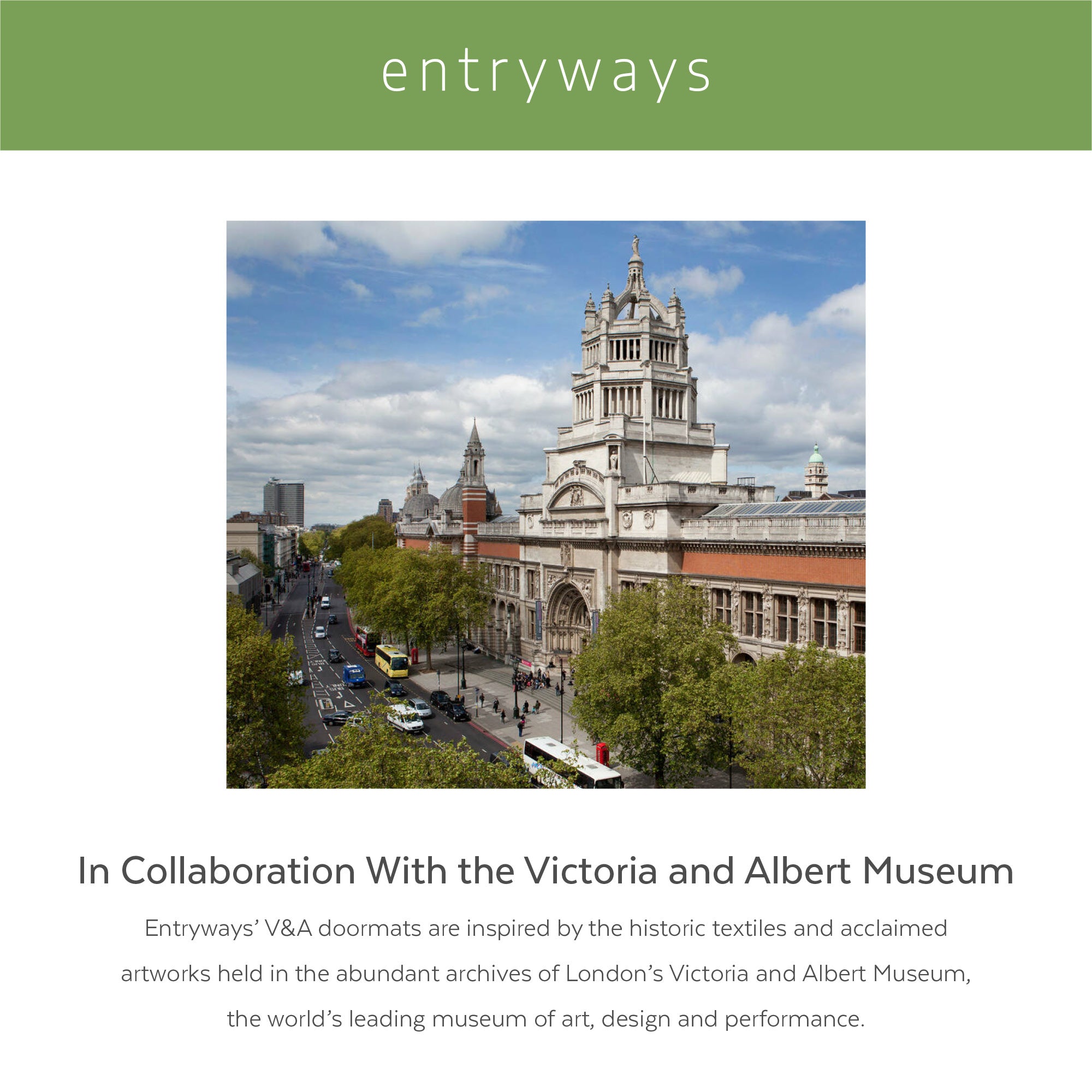 entryways

In Collaboration With the Victoria and Albert Museum

Entryways' V&A doormats are inspired by the historic textiles and acclaimed artworks held in the abundant archives of London's Victoria and Albert Museum, the world's leading museum of art, design and performance.